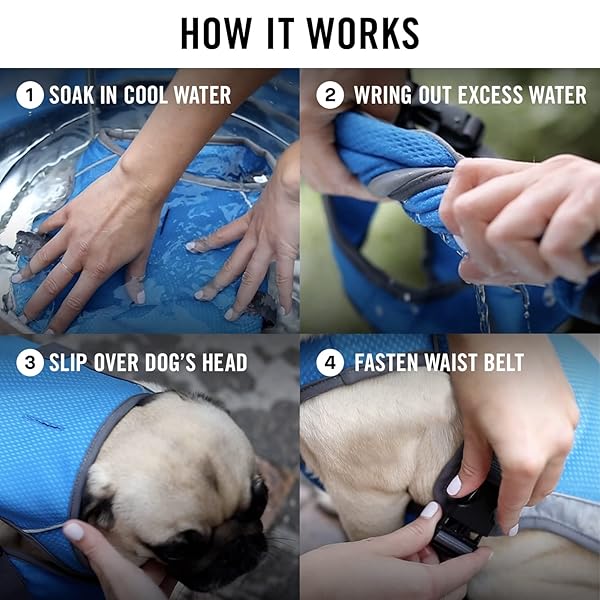 HOW IT WORKS

1 SOAK IN COOL WATER

2 WRING OUT EXCESS WATER

3 SLIP OVER DOG'S HEAD

4 FASTEN WAIST BELT