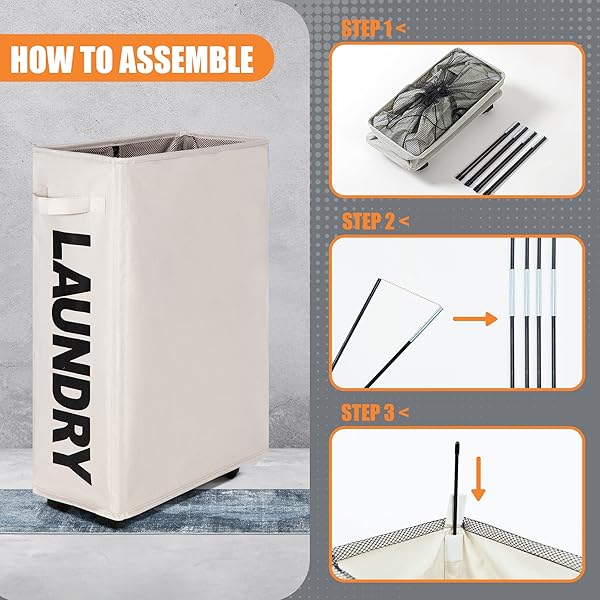 HOW TO ASSEMBLE

LAUNDRY

STEP 1 <

STEP 2 <

STEP 3 <