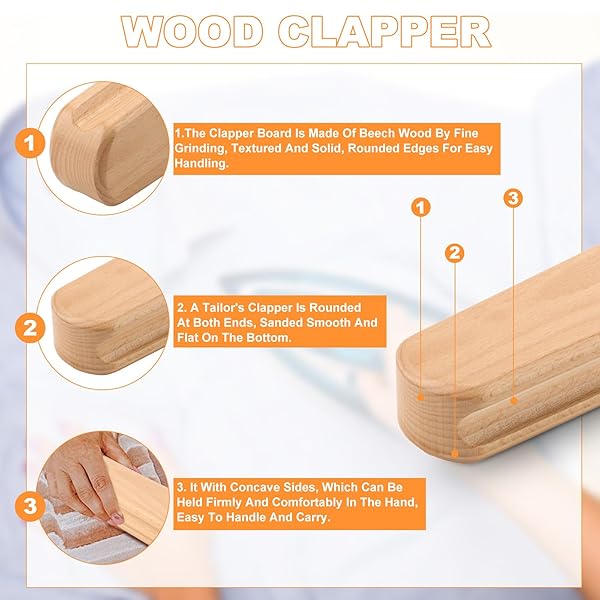 WOOD CLAPPER

1

1.The Clapper Board Is Made Of Beech Wood By Fine Grinding, Textured And Solid, Rounded Edges For Easy Handling.

2

2. A Tailor's Clapper Is Rounded At Both Ends, Sanded Smooth And Flat On The Bottom.

3

3. It With Concave Sides, Which Can Be Held Firmly And Comfortably In The Hand, Easy To Handle And Carry.

1

2

3