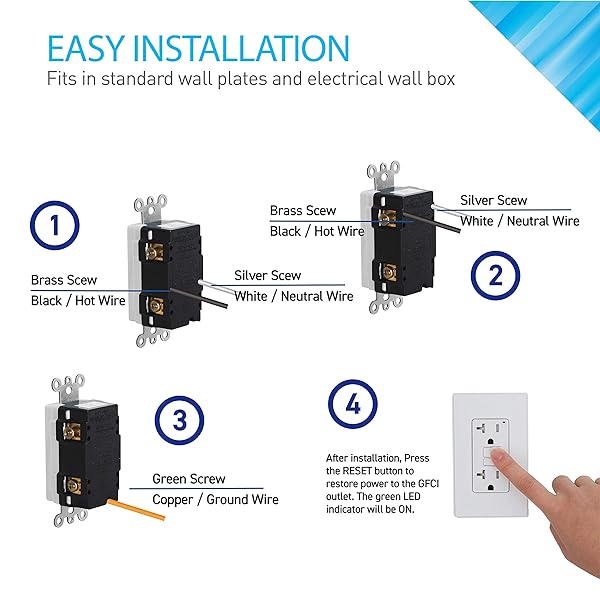 EASY INSTALLATION
Fits in standard wall plates and electrical wall box

1

Brass Scew
Black / Hot Wire

Silver Scew
White / Neutral Wire

Brass Scew
Black / Hot Wire

Silver Scew
White / Neutral Wire

2

3

Green Screw
Copper / Ground Wire

4

After installation, Press the RESET button to restore power to the GFCI outlet. The green LED indicator will be ON.