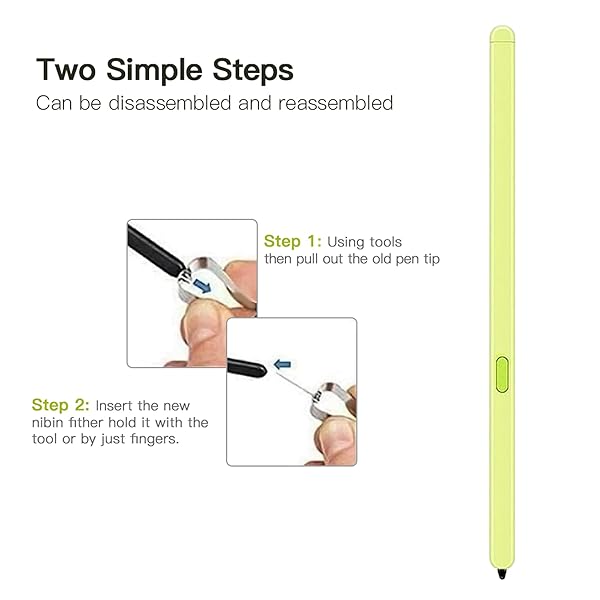 Two Simple Steps
Can be disassembled and reassembled

Step 1: Using tools then pull out the old pen tip

Step 2: Insert the new nibin fither hold it with the tool or by just fingers.