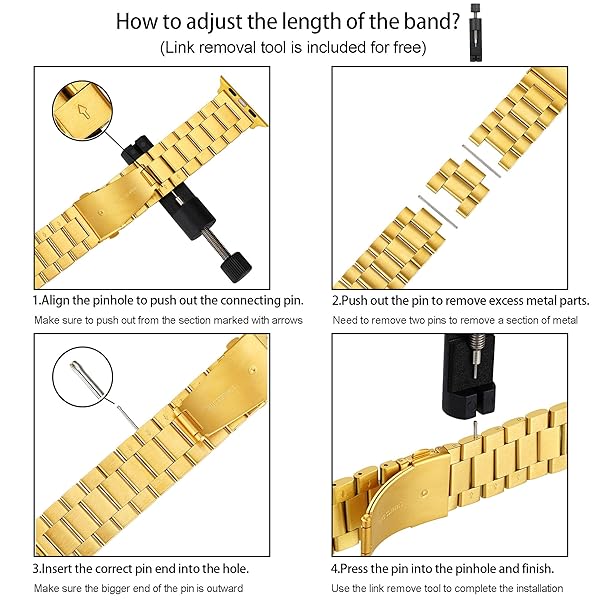 How to adjust the length of the band?
(Link removal tool is included for free)

1.Align the pinhole to push out the connecting pin.
Make sure to push out from the section marked with arrows

2.Push out the pin to remove excess metal parts.
Need to remove two pins to remove a section of metal

3.Insert the correct pin end into the hole.
Make sure the bigger end of the pin is outward

4.Press the pin into the pinhole and finish.
Use the link remove tool to complete the installation