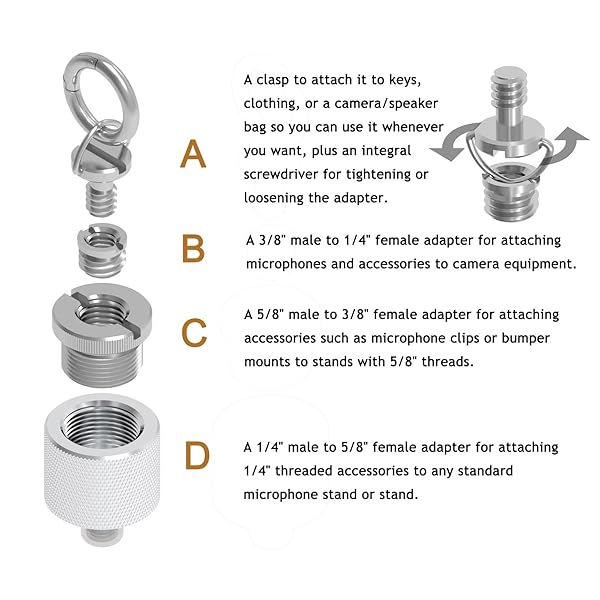 A

A clasp to attach it to keys, clothing, or a camera/speaker bag so you can use it whenever you want, plus an integral screwdriver for tightening or loosening the adapter.

B

A 3/8" male to 1/4" female adapter for attaching microphones and accessories to camera equipment.

C

A 5/8" male to 3/8" female adapter for attaching accessories such as microphone clips or bumper mounts to stands with 5/8" threads.

D

A 1/4" male to 5/8" female adapter for attaching 1/4" threaded accessories to any standard microphone stand or stand.