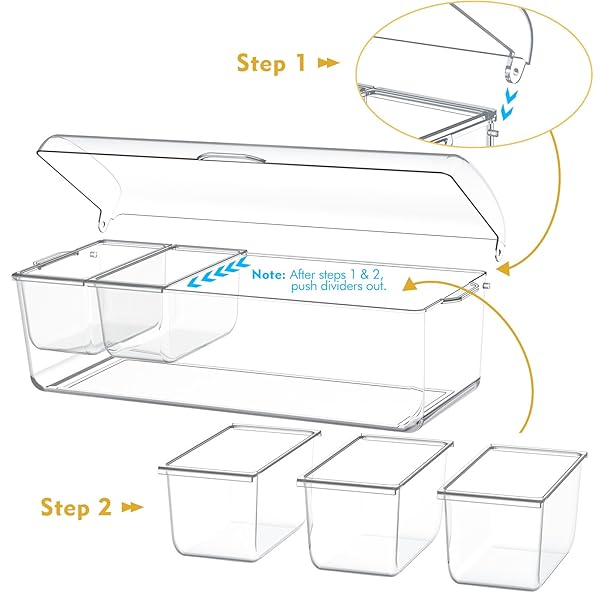 Step 1

Note: After steps 1 & 2, push dividers out.

Step 2