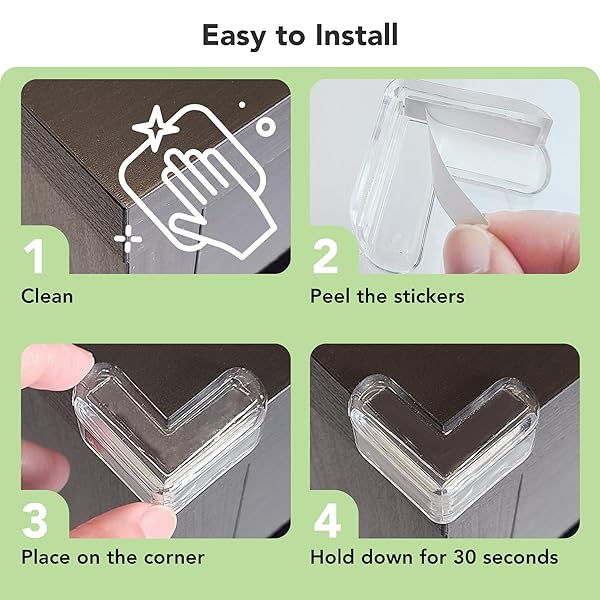 Easy to Install

1

Clean

2

Peel the stickers

3

Place on the corner

4

Hold down for 30 seconds