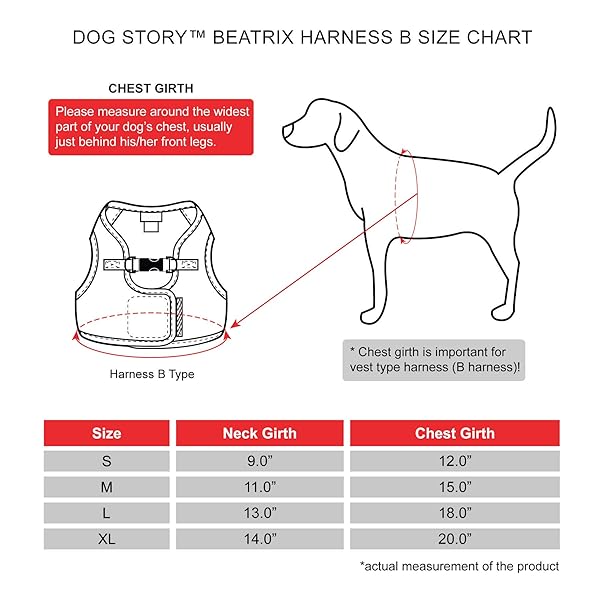 DOG STORY™ BEATRIX HARNESS B SIZE CHART

CHEST GIRTH

Please measure around the widest part of your dog's chest, usually just behind his/her front legs.

Harness B Type

* Chest girth is important for vest type harness (B harness)!

| Size | Neck Girth | Chest Girth |
|---|---|---|
| S | 9.0” | 12.0” |
| M | 11.0” | 15.0” |
| L | 13.0” | 18.0” |
| XL | 14.0” | 20.0” |

*actual measurement of the product