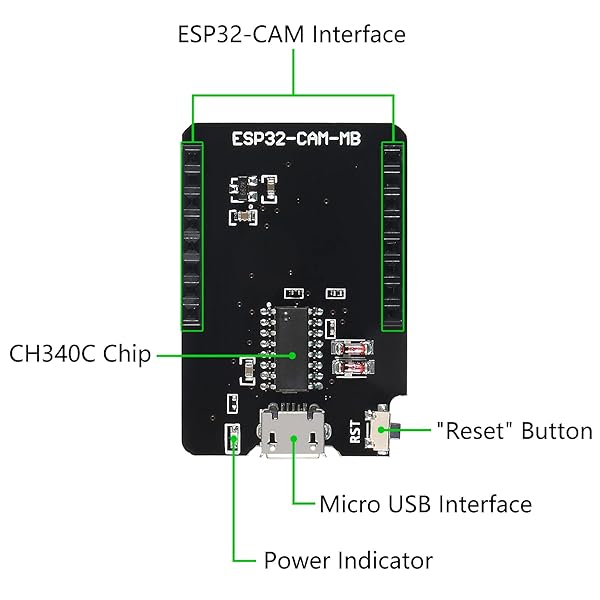 ESP32-CAM Interface

ESP32-CAM-MB

CH340C Chip

RST

"Reset" Button

Micro USB Interface

Power Indicator