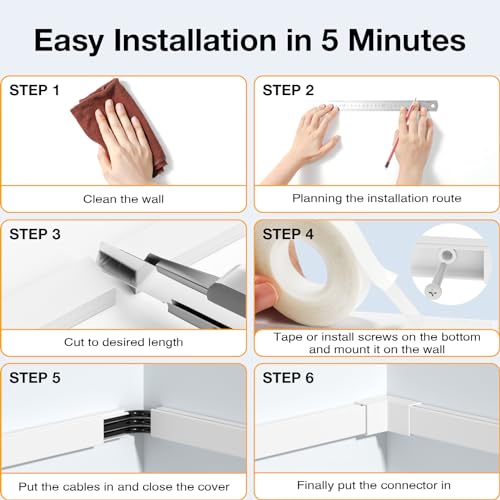 Easy Installation in 5 Minutes

STEP 1

Clean the wall

STEP 2

Planning the installation route

STEP 3

Cut to desired length

STEP 4

Tape or install screws on the bottom and mount it on the wall

STEP 5

Put the cables in and close the cover

STEP 6

Finally put the connector in