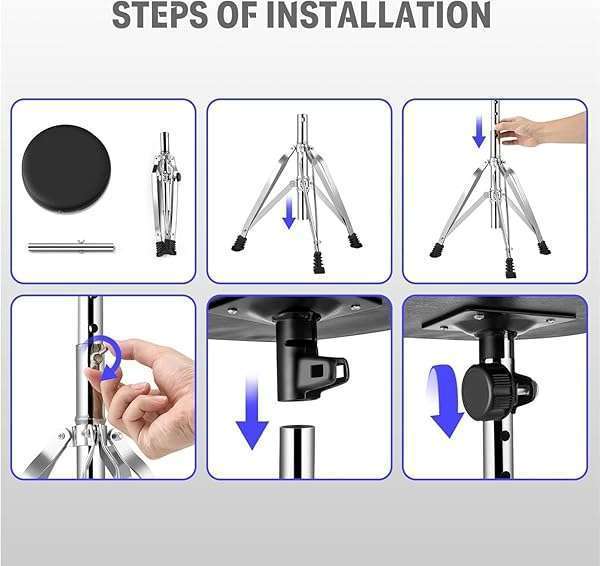 STEPS OF INSTALLATION