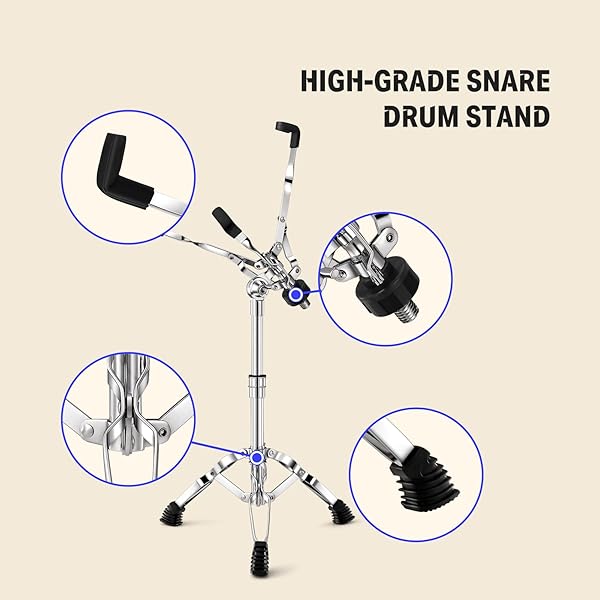 HIGH-GRADE SNARE DRUM STAND