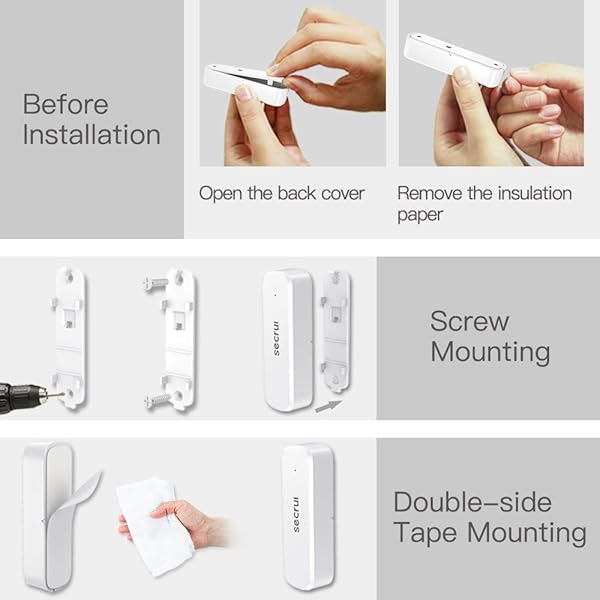 Before Installation

Open the back cover

Remove the insulation paper

secrui

Screw Mounting

secrui

Double-side Tape Mounting