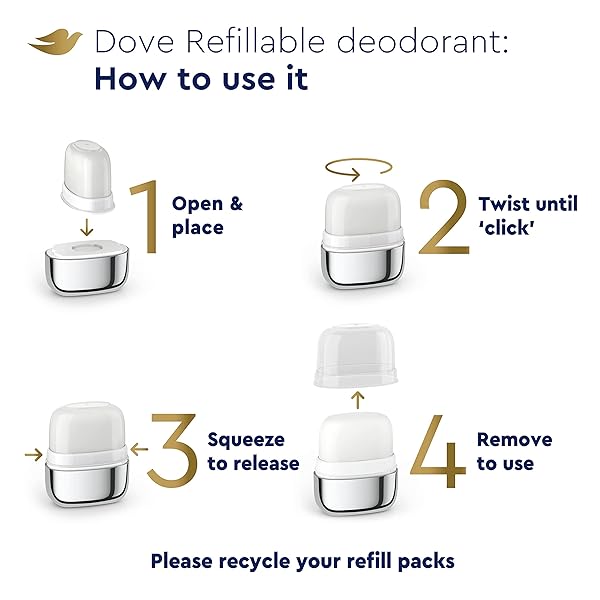 Dove Refillable deodorant:
How to use it

1 Open & place

2 Twist until 'click'

3 Squeeze to release

4 Remove to use

Please recycle your refill packs