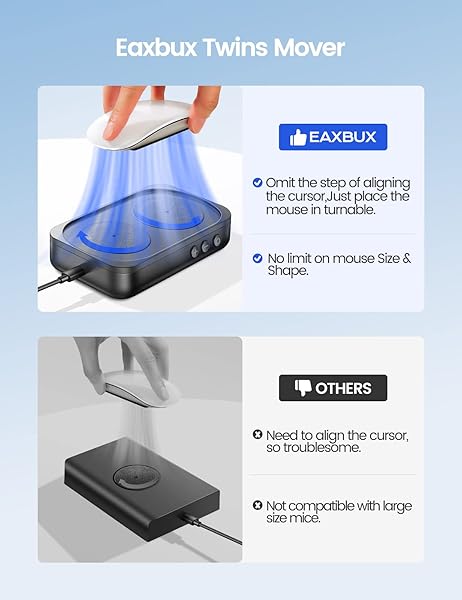 Eaxbux Twins Mover

EAXBUX

Omit the step of aligning the cursor,Just place the mouse in turnable.

No limit on mouse Size & Shape.

OTHERS

Need to align the cursor, so troublesome.

Not compatible with large size mice.