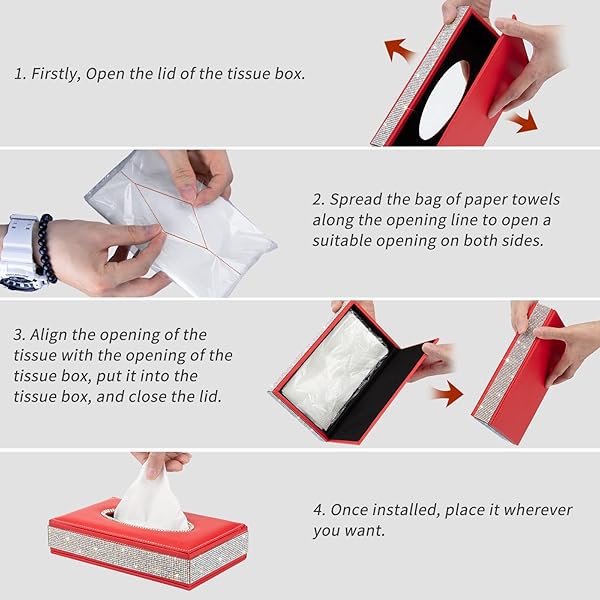 1. Firstly, Open the lid of the tissue box.

2. Spread the bag of paper towels along the opening line to open a suitable opening on both sides.

3. Align the opening of the tissue with the opening of the tissue box, put it into the tissue box, and close the lid.

4. Once installed, place it wherever you want.