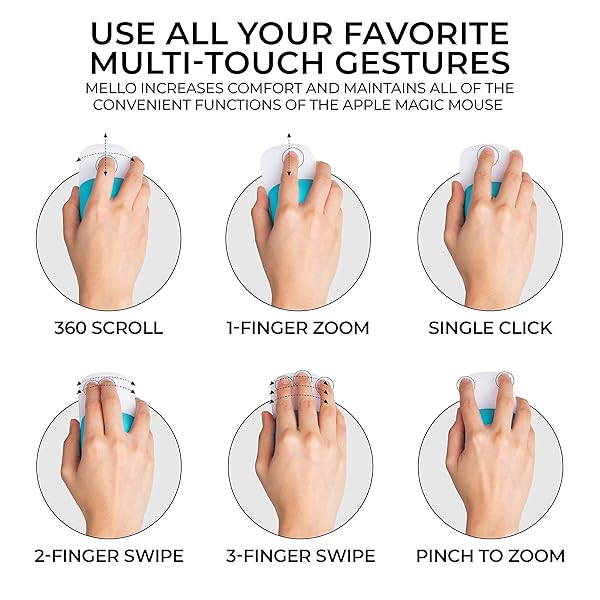 USE ALL YOUR FAVORITE MULTI-TOUCH GESTURES
MELLO INCREASES COMFORT AND MAINTAINS ALL OF THE CONVENIENT FUNCTIONS OF THE APPLE MAGIC MOUSE

360 SCROLL

1-FINGER ZOOM

SINGLE CLICK

2-FINGER SWIPE

3-FINGER SWIPE

PINCH TO ZOOM