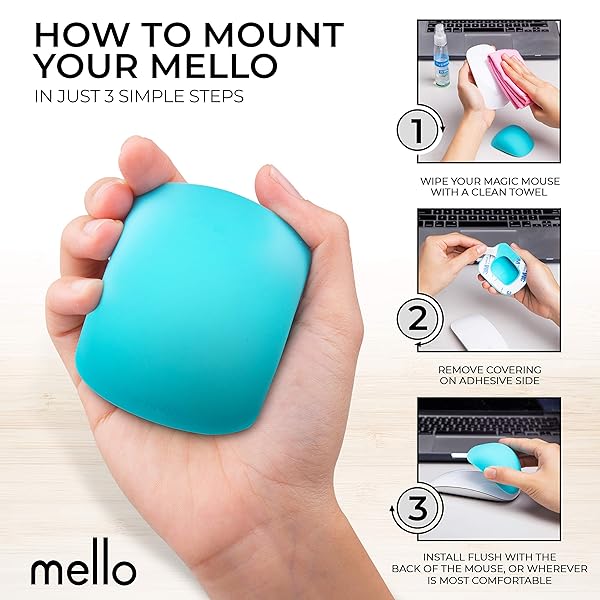 HOW TO MOUNT YOUR MELLO
IN JUST 3 SIMPLE STEPS

1
WIPE YOUR MAGIC MOUSE WITH A CLEAN TOWEL

2
REMOVE COVERING ON ADHESIVE SIDE

3
INSTALL FLUSH WITH THE BACK OF THE MOUSE, OR WHEREVER IS MOST COMFORTABLE

mello