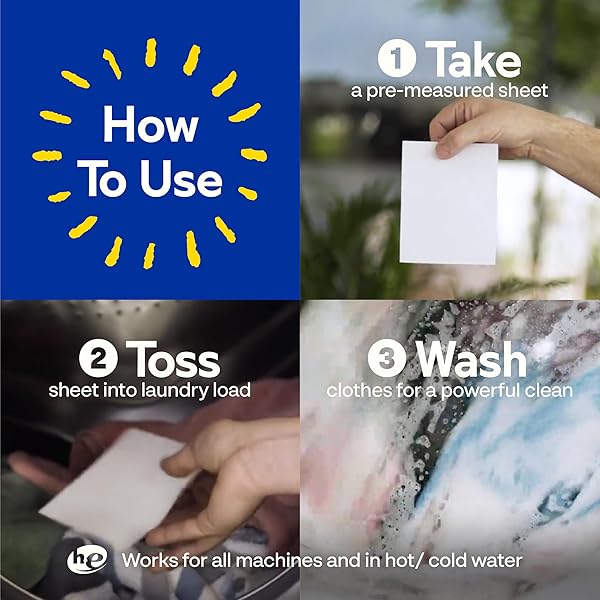 How To Use

1 Take
a pre-measured sheet

2 Toss
sheet into laundry load

3 Wash
clothes for a powerful clean

he Works for all machines and in hot/ cold water