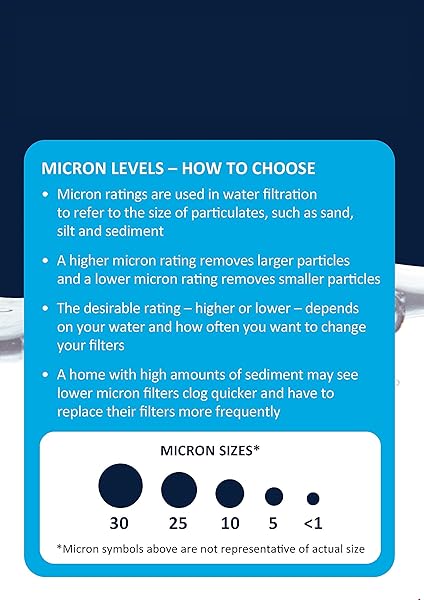 MICRON LEVELS – HOW TO CHOOSE

• Micron ratings are used in water filtration to refer to the size of particulates, such as sand, silt and sediment

• A higher micron rating removes larger particles and a lower micron rating removes smaller particles

• The desirable rating – higher or lower – depends on your water and how often you want to change your filters

• A home with high amounts of sediment may see lower micron filters clog quicker and have to replace their filters more frequently

MICRON SIZES*

30 25 10 5 <1

*Micron symbols above are not representative of actual size