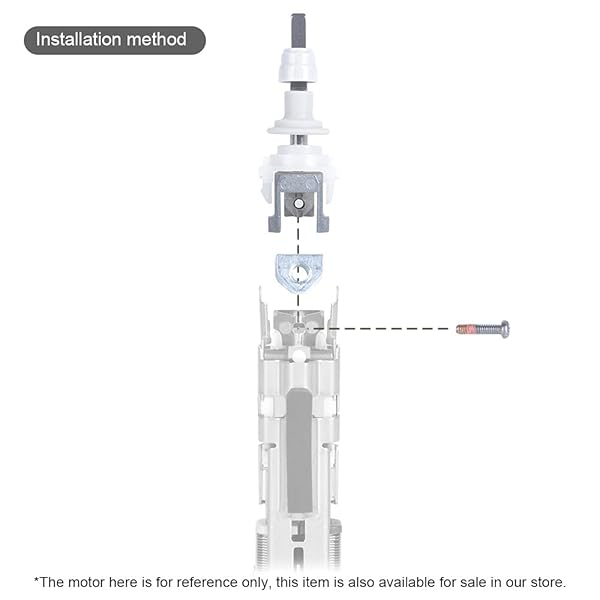 Installation method

*The motor here is for reference only, this item is also available for sale in our store.