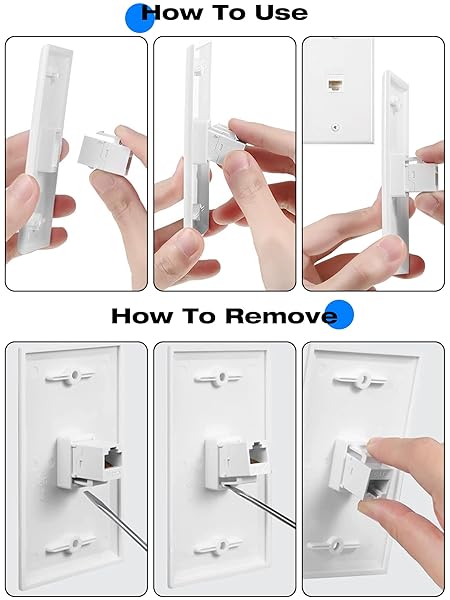 How To Use

How To Remove