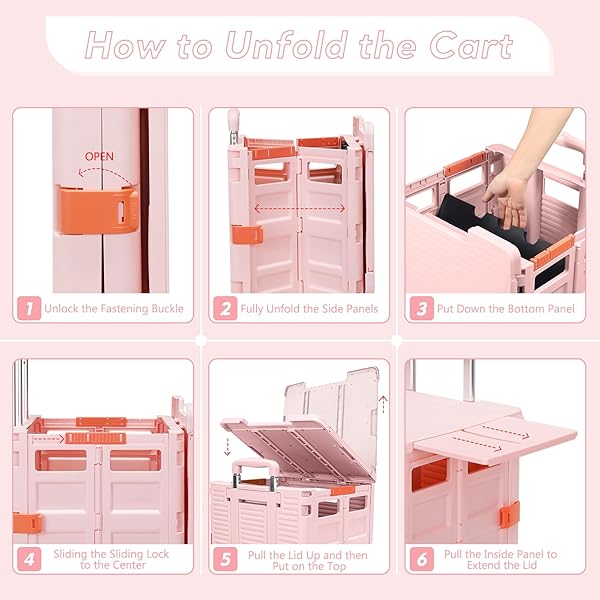 How to Unfold the Cart

OPEN

1 Unlock the Fastening Buckle

2 Fully Unfold the Side Panels

3 Put Down the Bottom Panel

4 Sliding the Sliding Lock to the Center

5 Pull the Lid Up and then Put on the Top

6 Pull the Inside Panel to Extend the Lid