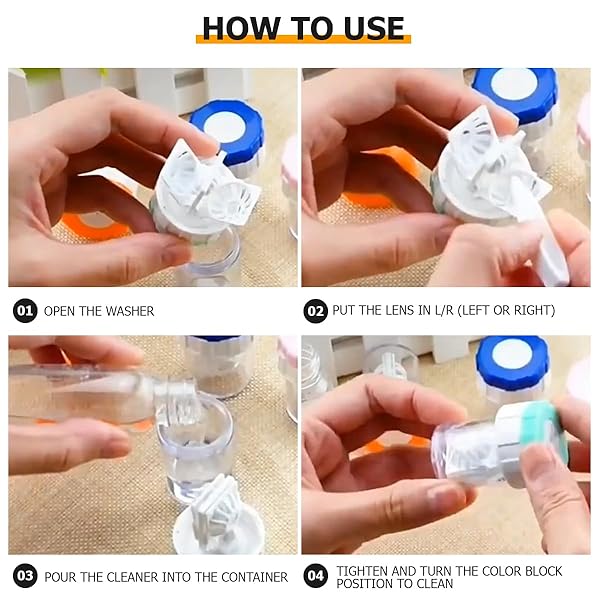 HOW TO USE

01 OPEN THE WASHER

02 PUT THE LENS IN L/R (LEFT OR RIGHT)

03 POUR THE CLEANER INTO THE CONTAINER

04 TIGHTEN AND TURN THE COLOR BLOCK POSITION TO CLEAN