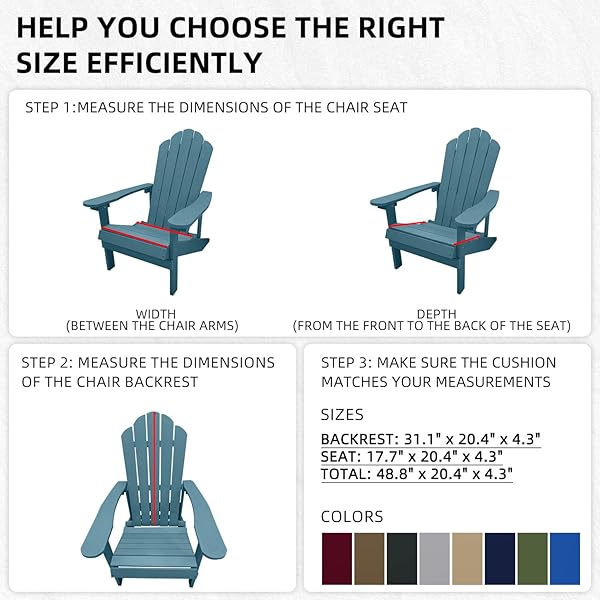 HELP YOU CHOOSE THE RIGHT SIZE EFFICIENTLY

STEP 1:MEASURE THE DIMENSIONS OF THE CHAIR SEAT

WIDTH
(BETWEEN THE CHAIR ARMS)

DEPTH
(FROM THE FRONT TO THE BACK OF THE SEAT)

STEP 2: MEASURE THE DIMENSIONS OF THE CHAIR BACKREST

STEP 3: MAKE SURE THE CUSHION MATCHES YOUR MEASUREMENTS

SIZES

BACKREST: 31.1" x 20.4" x 4.3"
SEAT: 17.7" x 20.4" x 4.3"
TOTAL: 48.8" x 20.4" x 4.3"

COLORS