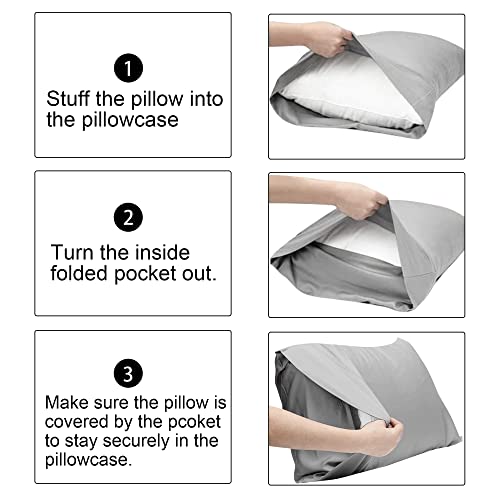 1
Stuff the pillow into the pillowcase

2
Turn the inside folded pocket out.

3
Make sure the pillow is covered by the pcoket to stay securely in the pillowcase.