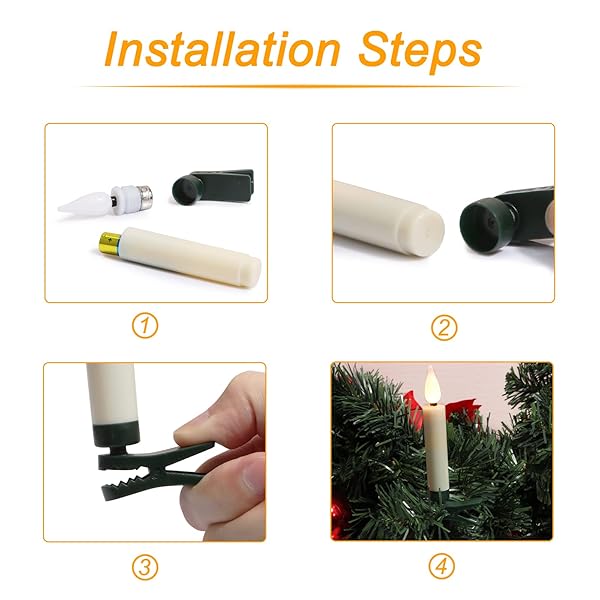 Installation Steps

①

②

③

④