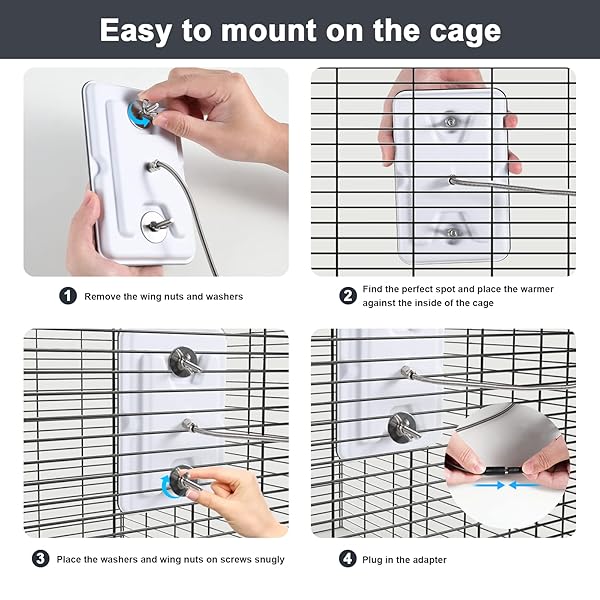 Easy to mount on the cage

1 Remove the wing nuts and washers

2 Find the perfect spot and place the warmer against the inside of the cage

3 Place the washers and wing nuts on screws snugly

4 Plug in the adapter