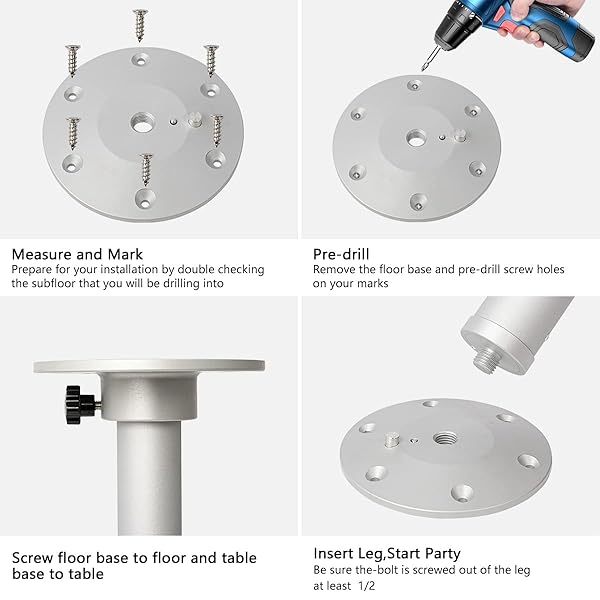 Measure and Mark
Prepare for your installation by double checking the subfloor that you will be drilling into

Pre-drill
Remove the floor base and pre-drill screw holes on your marks

Screw floor base to floor and table base to table

Insert Leg,Start Party
Be sure the-bolt is screwed out of the leg at least 1/2