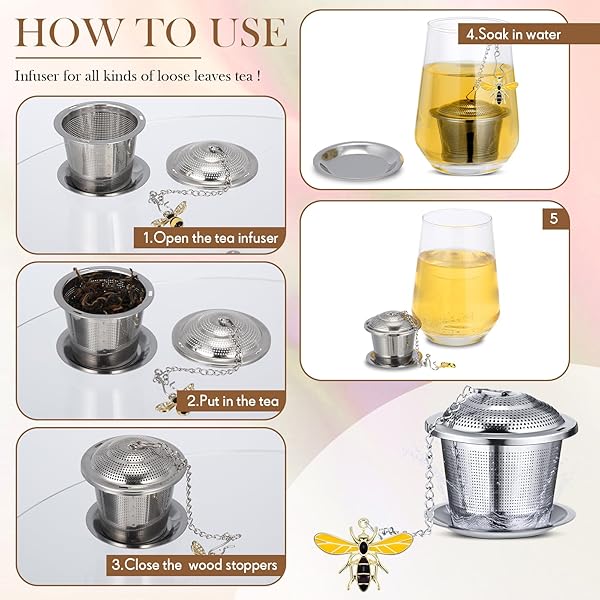 HOW TO USE

Infuser for all kinds of loose leaves tea !

1.Open the tea infuser

2.Put in the tea

3.Close the wood stoppers

4.Soak in water

5