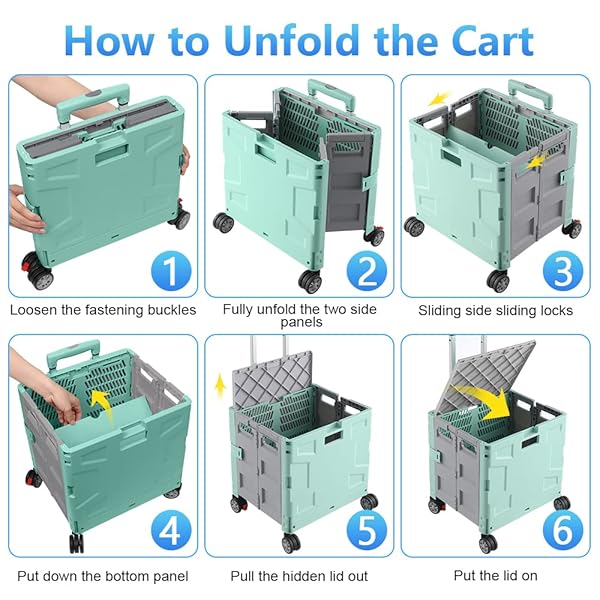 How to Unfold the Cart

1

Loosen the fastening buckles

2

Fully unfold the two side panels

3

Sliding side sliding locks

4

Put down the bottom panel

5

Pull the hidden lid out

6

Put the lid on