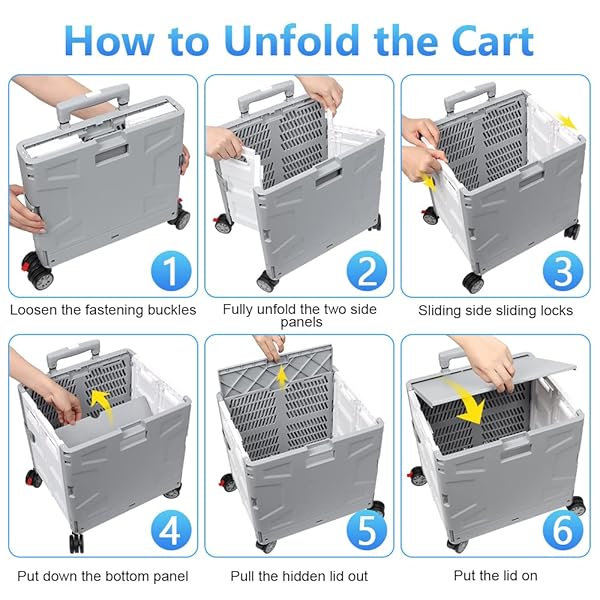 How to Unfold the Cart

1
Loosen the fastening buckles

2
Fully unfold the two side panels

3
Sliding side sliding locks

4
Put down the bottom panel

5
Pull the hidden lid out

6
Put the lid on