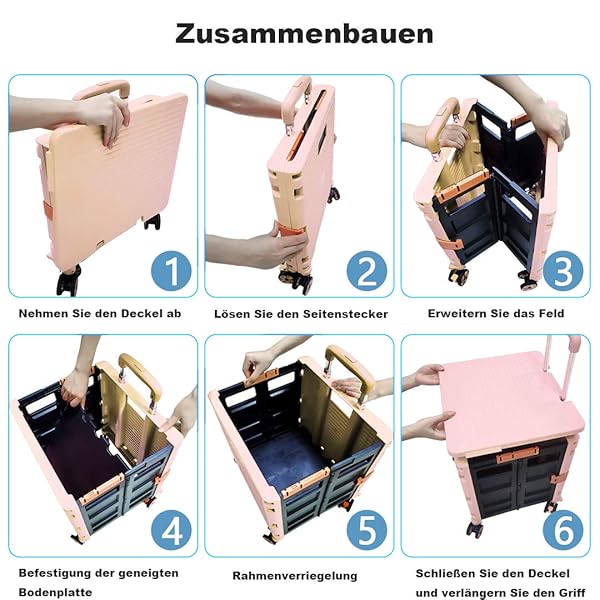 Zusammenbauen

1

Nehmen Sie den Deckel ab

2

Lösen Sie den Seitenstecker

3

Erweitern Sie das Feld

4

Befestigung der geneigten Bodenplatte

5

Rahmenverriegelung

6

Schließen Sie den Deckel und verlängern Sie den Griff