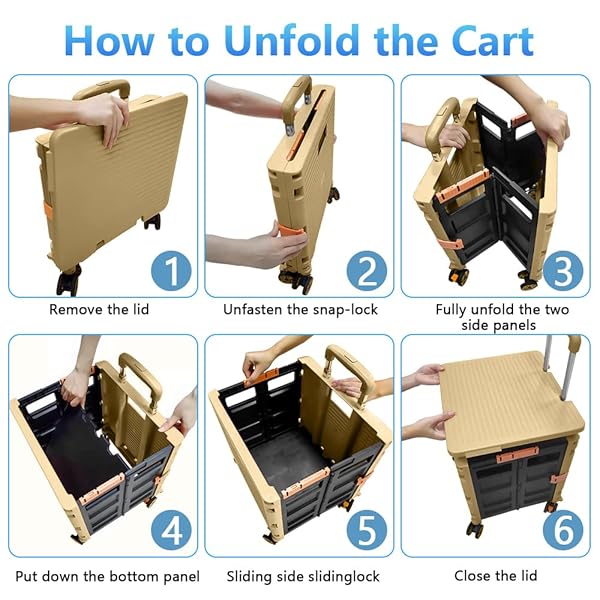 How to Unfold the Cart

1

Remove the lid

2

Unfasten the snap-lock

3

Fully unfold the two side panels

4

Put down the bottom panel

5

Sliding side slidinglock

6

Close the lid