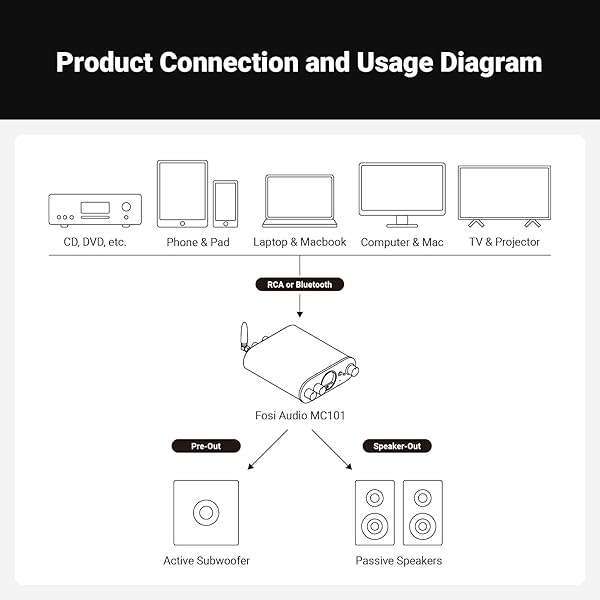 Product Connection and Usage Diagram

CD, DVD, etc.
Phone & Pad
Laptop & Macbook
Computer & Mac
TV & Projector

RCA or Bluetooth

Fosi Audio MC101

Pre-Out
Speaker-Out

Active Subwoofer
Passive Speakers