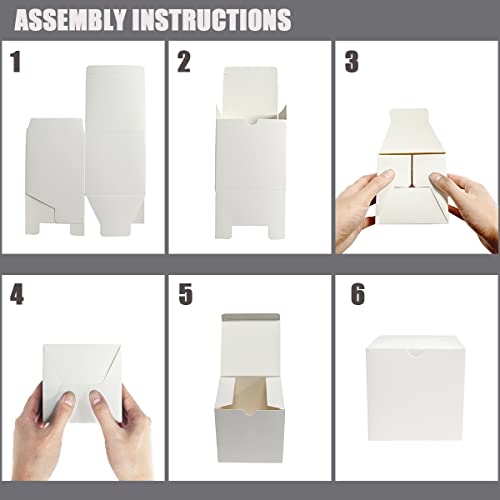 ASSEMBLY INSTRUCTIONS

1

2

3

4

5

6