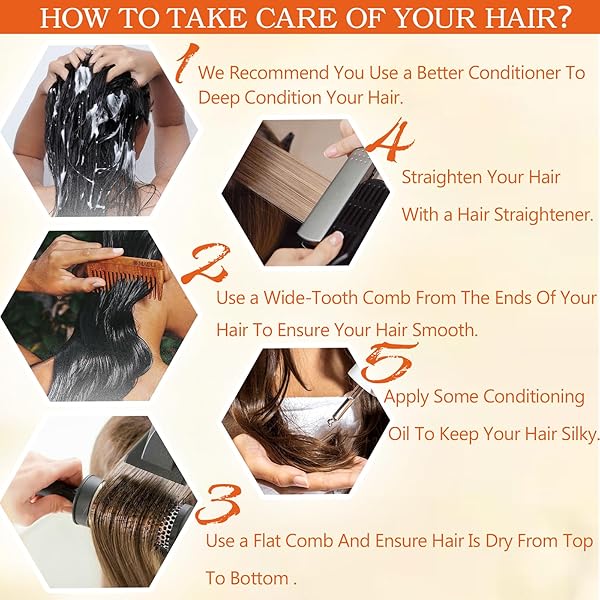 HOW TO TAKE CARE OF YOUR HAIR?

1 We Recommend You Use a Better Conditioner To Deep Condition Your Hair.

4 Straighten Your Hair With a Hair Straightener.

2 Use a Wide-Tooth Comb From The Ends Of Your Hair To Ensure Your Hair Smooth.

5 Apply Some Conditioning Oil To Keep Your Hair Silky.

3 Use a Flat Comb And Ensure Hair Is Dry From Top To Bottom .