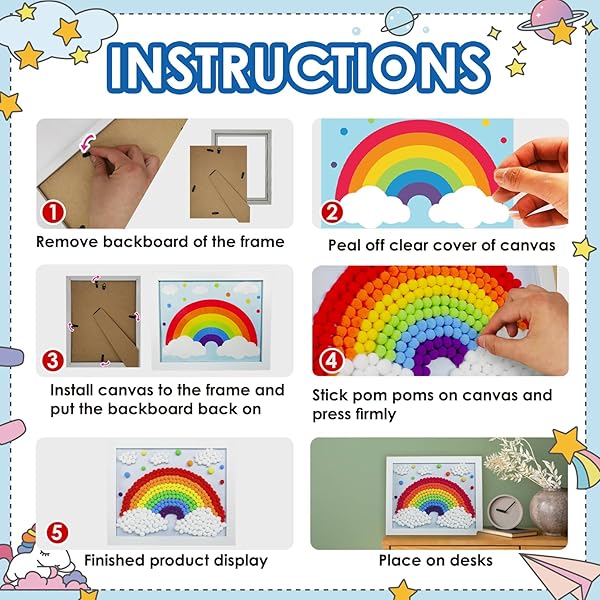 INSTRUCTIONS

1
Remove backboard of the frame

2
Peal off clear cover of canvas

3
Install canvas to the frame and put the backboard back on

4
Stick pom poms on canvas and press firmly

5
Finished product display

Place on desks