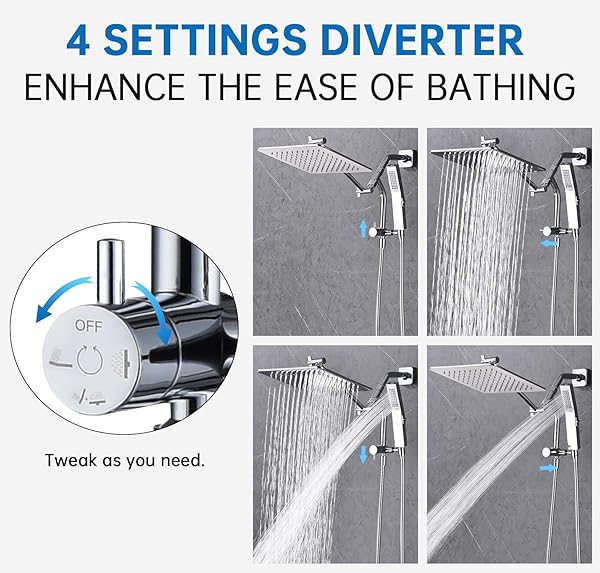 4 SETTINGS DIVERTER
ENHANCE THE EASE OF BATHING

OFF

Tweak as you need.