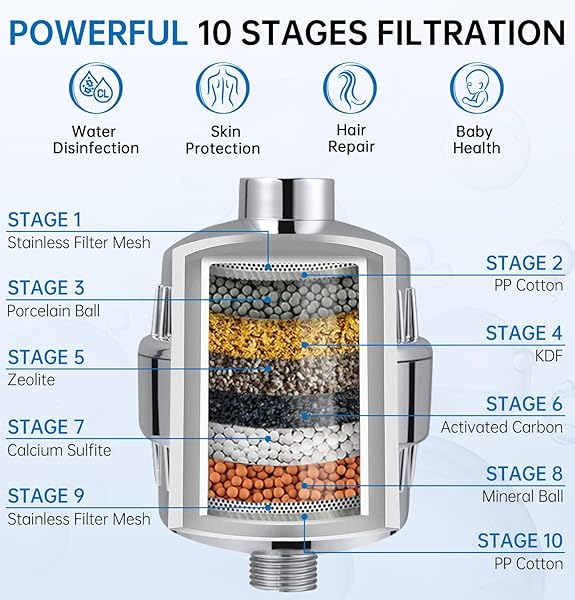 POWERFUL 10 STAGES FILTRATION

CL

Water Disinfection

Skin Protection

Hair Repair

Baby Health

STAGE 1
Stainless Filter Mesh

STAGE 2
PP Cotton

STAGE 3
Porcelain Ball

STAGE 4
KDF

STAGE 5
Zeolite

STAGE 6
Activated Carbon

STAGE 7
Calcium Sulfite

STAGE 8
Mineral Ball

STAGE 9
Stainless Filter Mesh

STAGE 10
PP Cotton