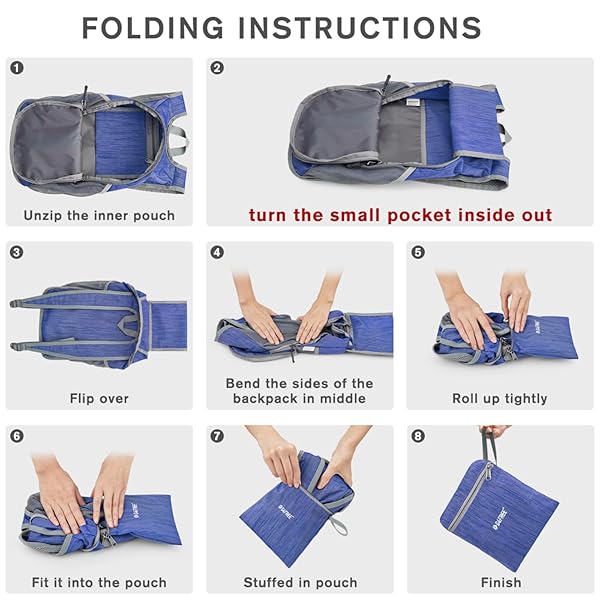 FOLDING INSTRUCTIONS

1
Unzip the inner pouch

2
turn the small pocket inside out

3
Flip over

4
Bend the sides of the backpack in middle

5
Roll up tightly

6
Fit it into the pouch

7
Stuffed in pouch

8
Finish