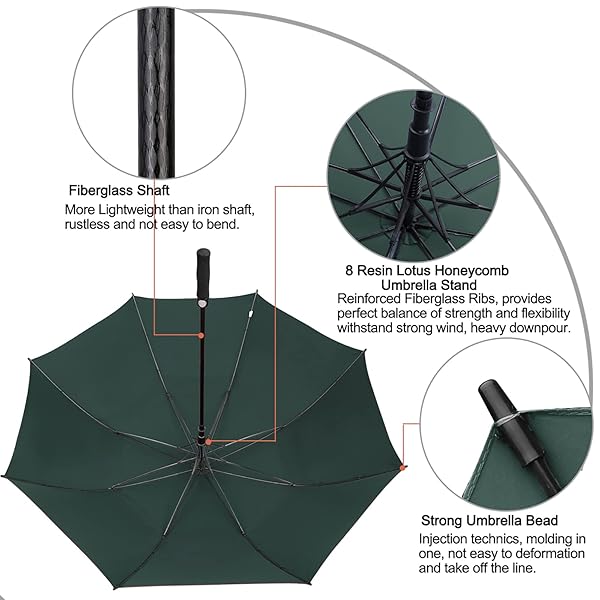 Fiberglass Shaft
More Lightweight than iron shaft, rustless and not easy to bend.

8 Resin Lotus Honeycomb Umbrella Stand
Reinforced Fiberglass Ribs, provides perfect balance of strength and flexibility withstand strong wind, heavy downpour.

Strong Umbrella Bead
Injection technics, molding in one, not easy to deformation and take off the line.