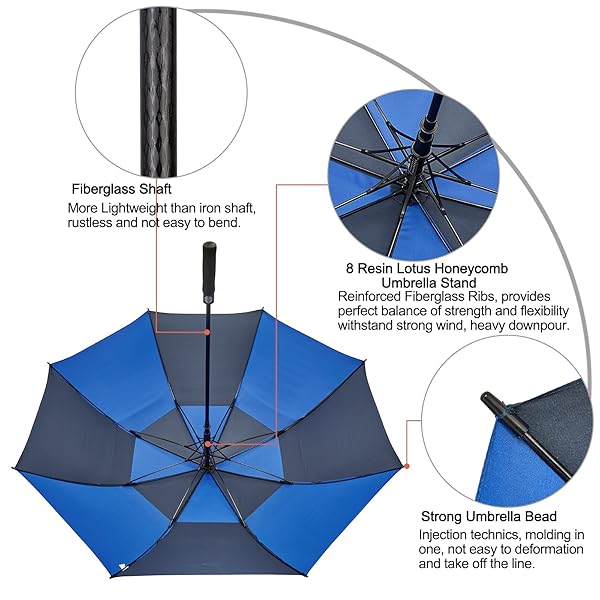 Fiberglass Shaft
More Lightweight than iron shaft, rustless and not easy to bend.

8 Resin Lotus Honeycomb Umbrella Stand
Reinforced Fiberglass Ribs, provides perfect balance of strength and flexibility withstand strong wind, heavy downpour.

Strong Umbrella Bead
Injection technics, molding in one, not easy to deformation and take off the line.