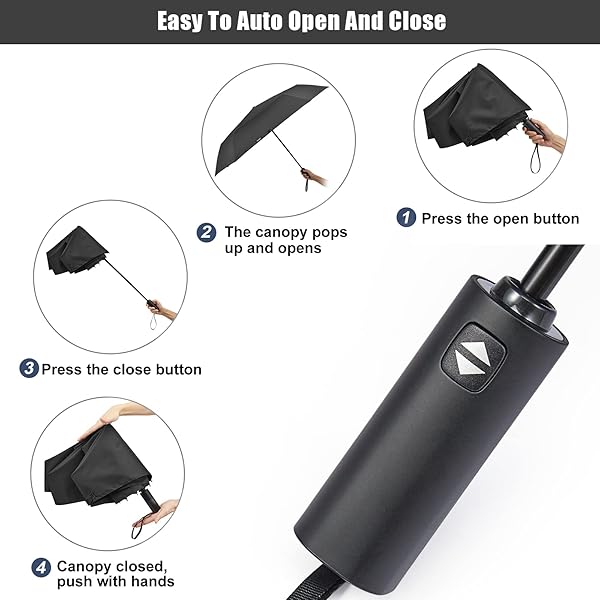 Easy To Auto Open And Close

1 Press the open button

2 The canopy pops up and opens

3 Press the close button

4 Canopy closed, push with hands