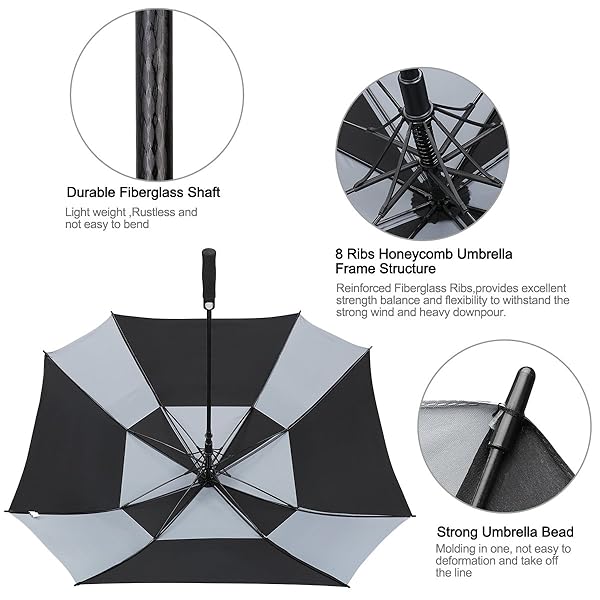 Durable Fiberglass Shaft

Light weight ,Rustless and not easy to bend

8 Ribs Honeycomb Umbrella Frame Structure

Reinforced Fiberglass Ribs,provides excellent strength balance and flexibility to withstand the strong wind and heavy downpour.

Strong Umbrella Bead

Molding in one, not easy to deformation and take off the line