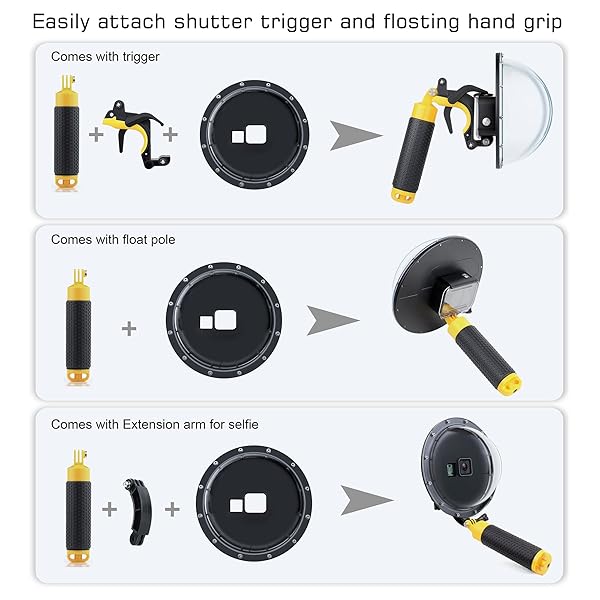 Easily attach shutter trigger and flosting hand grip

Comes with trigger

+ +

Comes with float pole

+

Comes with Extension arm for selfie

+ +