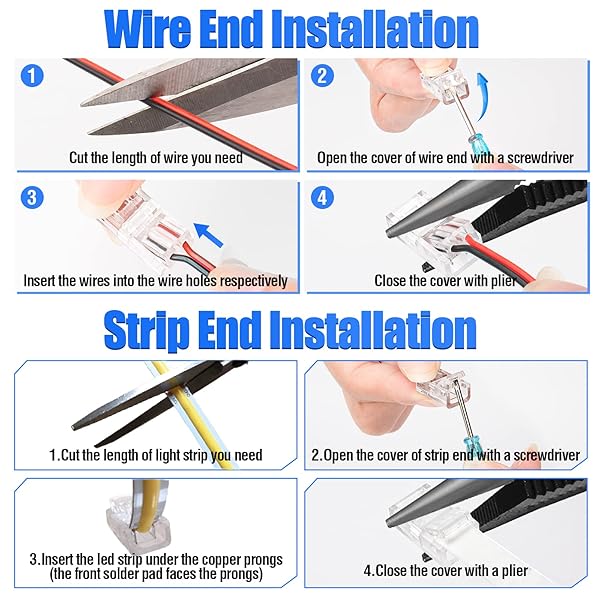 Wire End Installation

1

Cut the length of wire you need

2

Open the cover of wire end with a screwdriver

3

Insert the wires into the wire holes respectively

4

Close the cover with plier

Strip End Installation

1.Cut the length of light strip you need

2.Open the cover of strip end with a screwdriver

3.Insert the led strip under the copper prongs (the front solder pad faces the prongs)

4.Close the cover with a plier