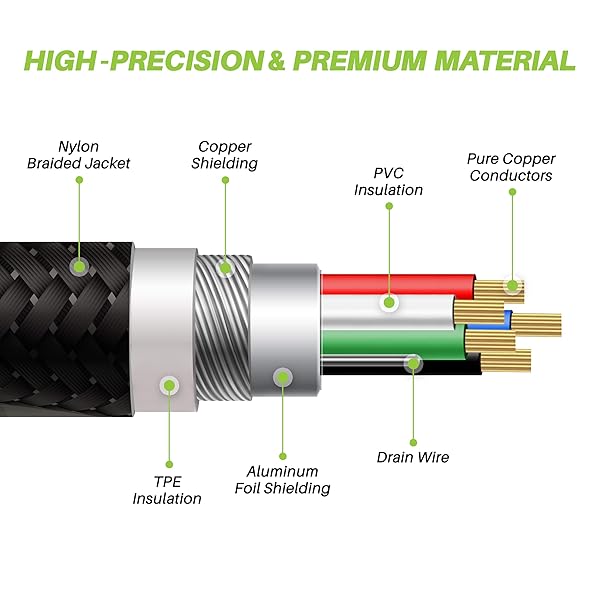 HIGH-PRECISION & PREMIUM MATERIAL

Nylon Braided Jacket

Copper Shielding

PVC Insulation

Pure Copper Conductors

TPE Insulation

Aluminum Foil Shielding

Drain Wire